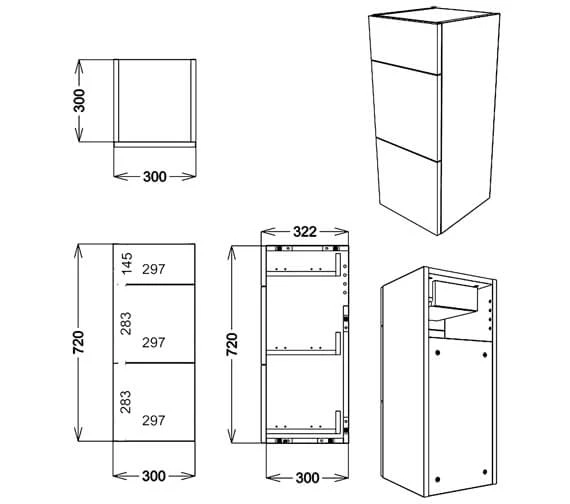 300
300
720
145
297
283
297
283
297
300
322
720
300